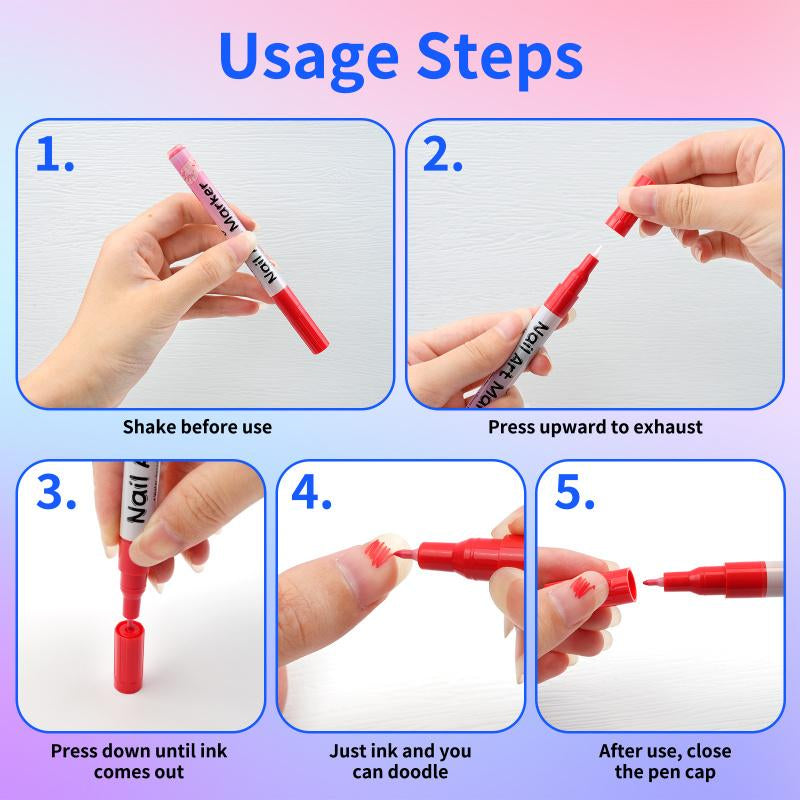 Usage Steps

1.

Nail Marker

Shake before use

2.

Nail Art Mar

Press upward to exhaust

3.

Nail A

Press down until ink comes out

4.

Just ink and you can doodle

5.

After use, close the pen cap