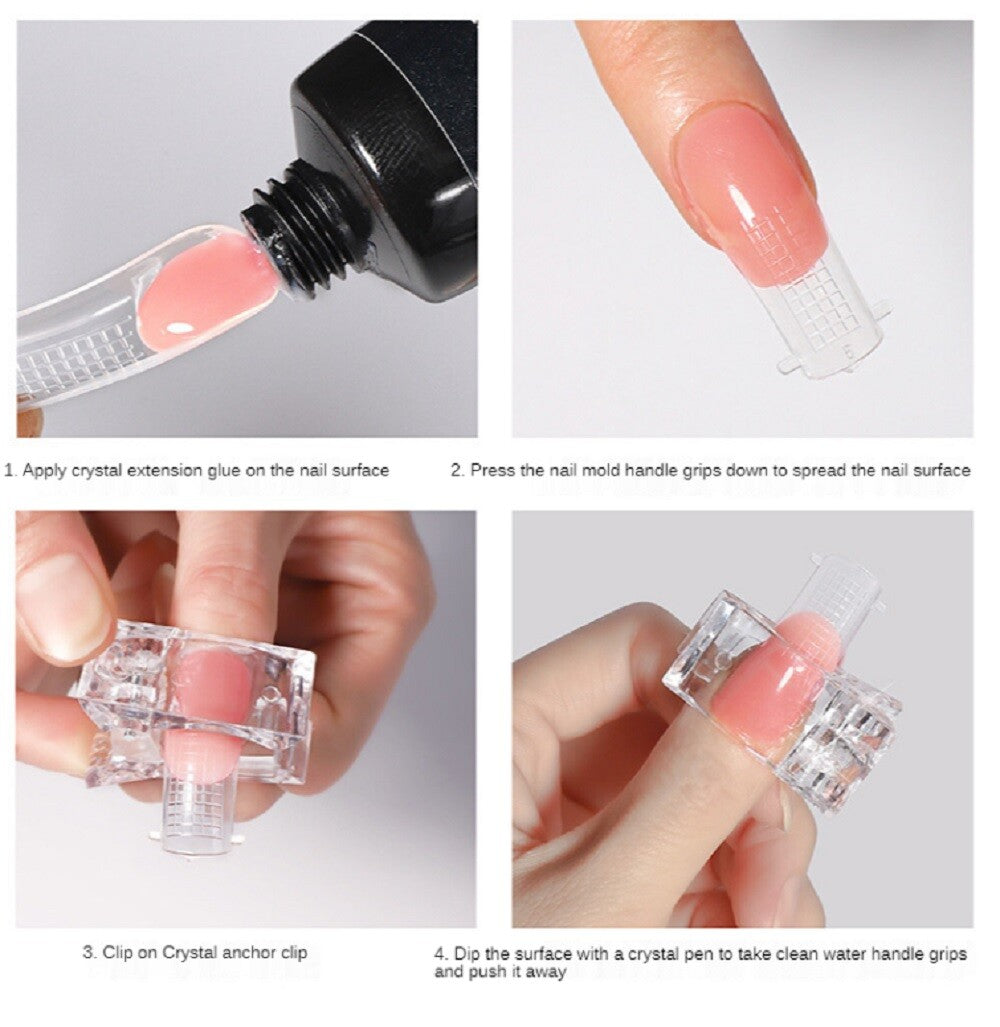 1. Apply crystal extension glue on the nail surface

2. Press the nail mold handle grips down to spread the nail surface

3. Clip on Crystal anchor clip

4. Dip the surface with a crystal pen to take clean water handle grips and push it away