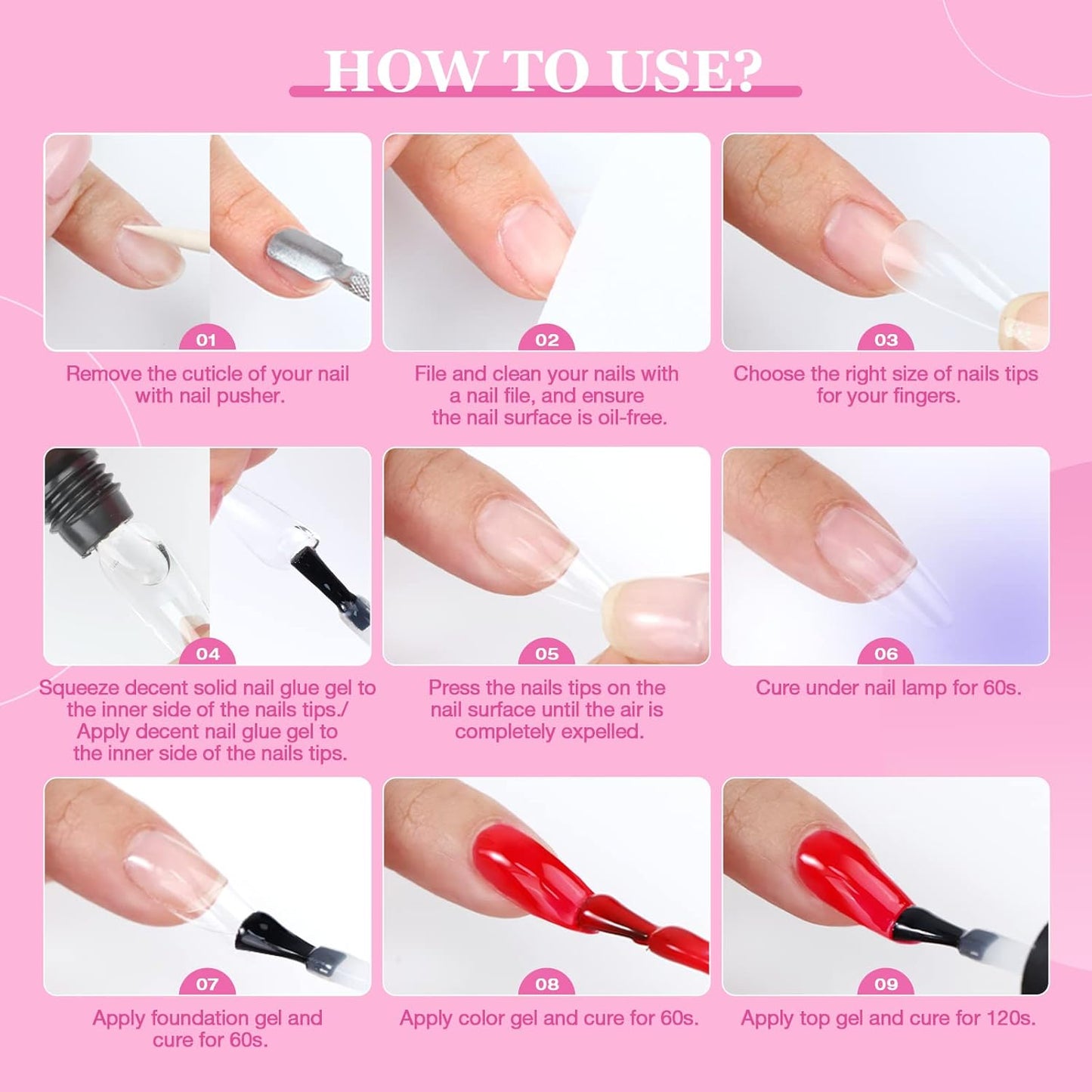 HOW TO USE?

01
Remove the cuticle of your nail with nail pusher.

02
File and clean your nails with a nail file, and ensure the nail surface is oil-free.

03
Choose the right size of nails tips for your fingers.

04
Squeeze decent solid nail glue gel to the inner side of the nails tips./ Apply decent nail glue gel to the inner side of the nails tips.

05
Press the nails tips on the nail surface until the air is completely expelled.

06
Cure under nail lamp for 60s.

07
Apply foundation gel and cure for 60s.

08
Apply color gel and cure for 60s.

09
Apply top gel and cure for 120s.