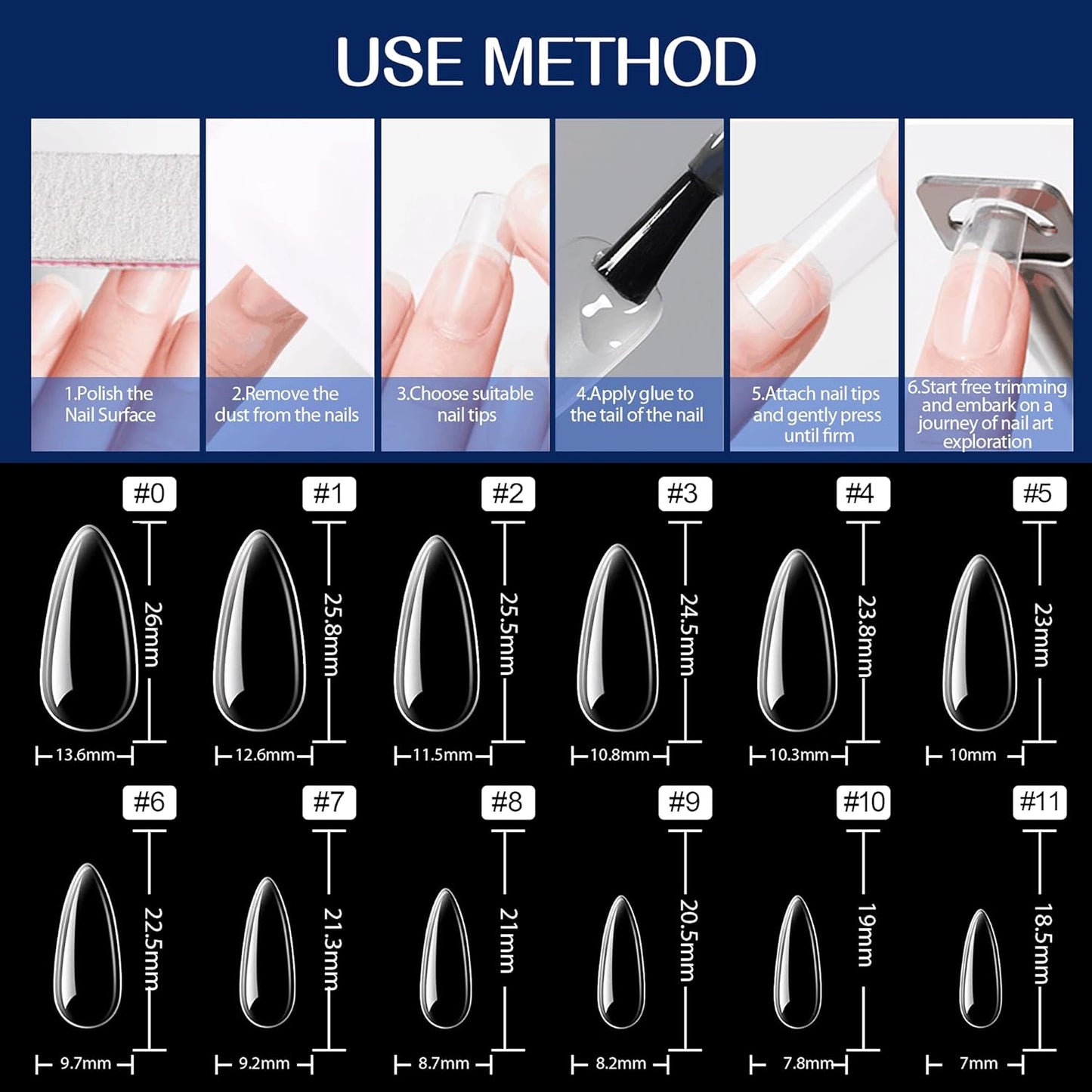 USE METHOD

1.Polish the Nail Surface

2.Remove the dust from the nails

3.Choose suitable nail tips

4.Apply glue to the tail of the nail

5.Attach nail tips and gently press until firm

6.Start free trimming and embark on a journey of nail art exploration

#0
26mm
13.6mm

#1
25.8mm
12.6mm

#2
25.5mm
11.5mm

#3
24.5mm
10.8mm

#4
23.8mm
10.3mm

#5
23mm
10mm

#6
22.5mm
9.7mm

#7
21.3mm
9.2mm

#8
21mm
8.7mm

#9
20.5mm
8.2mm

#10
19mm
7.8mm

#11
18.5mm
7mm