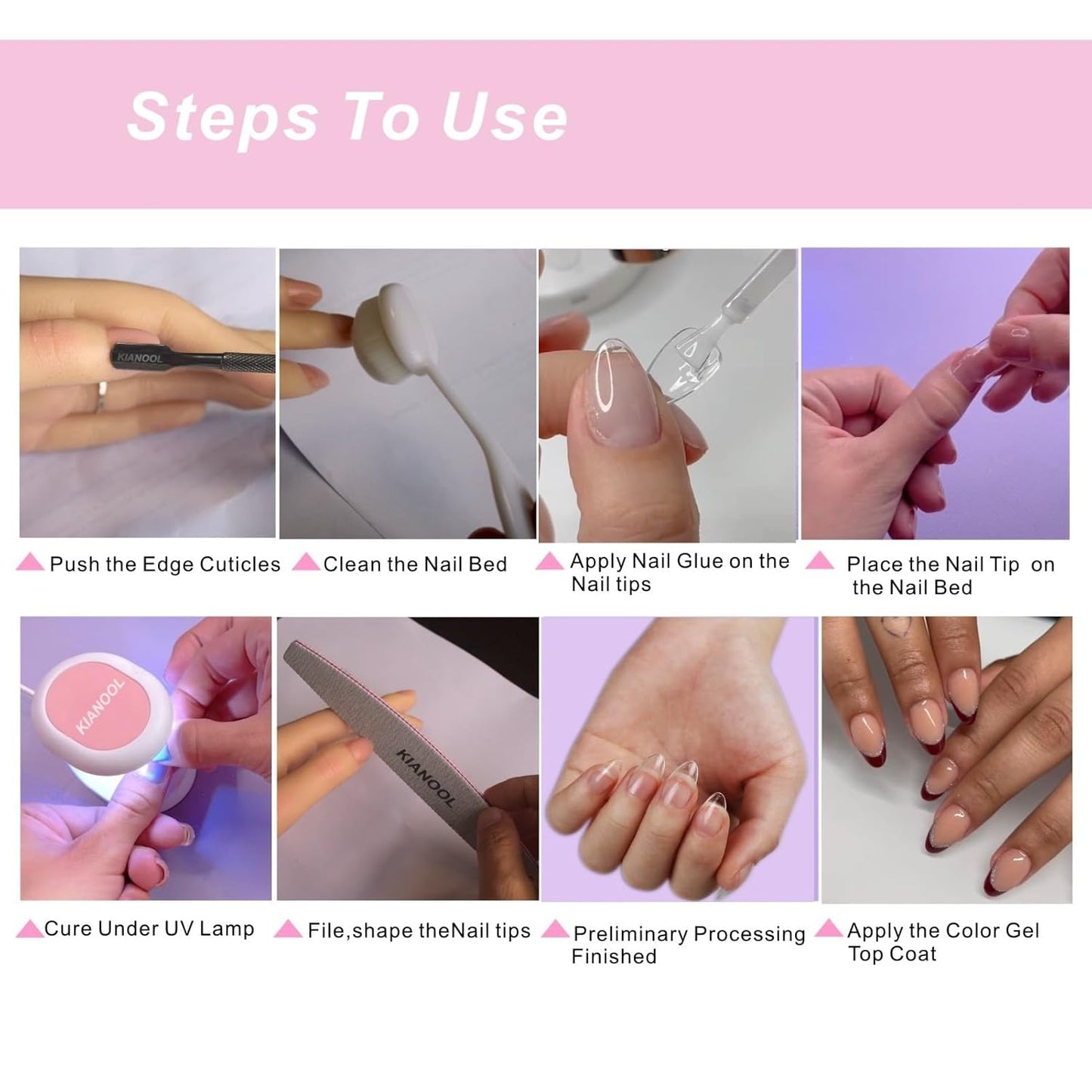 Steps To Use

KIANOOL

Push the Edge Cuticles

Clean the Nail Bed

Apply Nail Glue on the Nail tips

Place the Nail Tip on the Nail Bed

KIANOOL

Cure Under UV Lamp

KIANOOL

File,shape theNail tips

Preliminary Processing Finished

Apply the Color Gel Top Coat