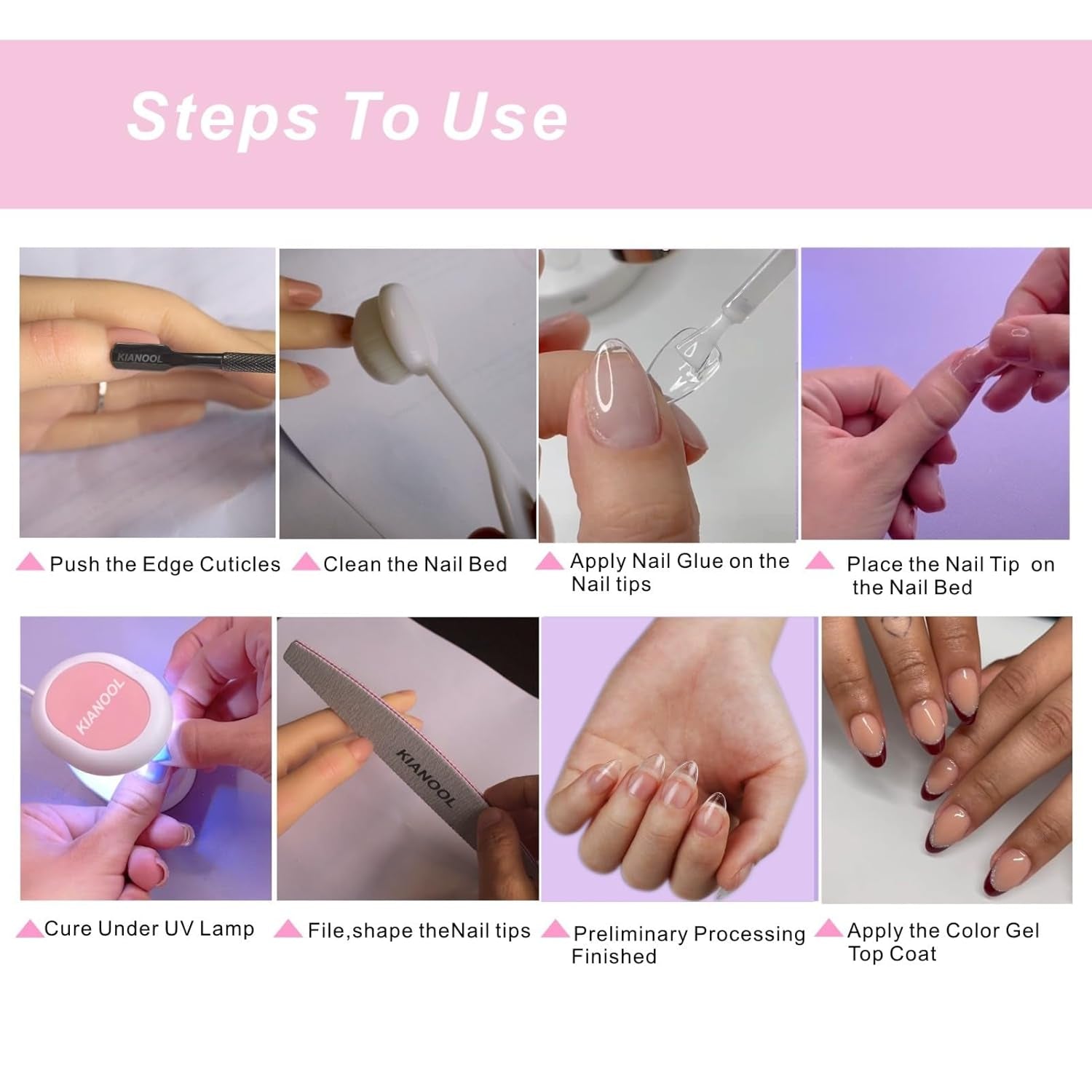 Steps To Use

KIANOOL

Push the Edge Cuticles

Clean the Nail Bed

Apply Nail Glue on the Nail tips

Place the Nail Tip on the Nail Bed

KIANOOL

Cure Under UV Lamp

KIANOOL

File,shape theNail tips

Preliminary Processing Finished

Apply the Color Gel Top Coat