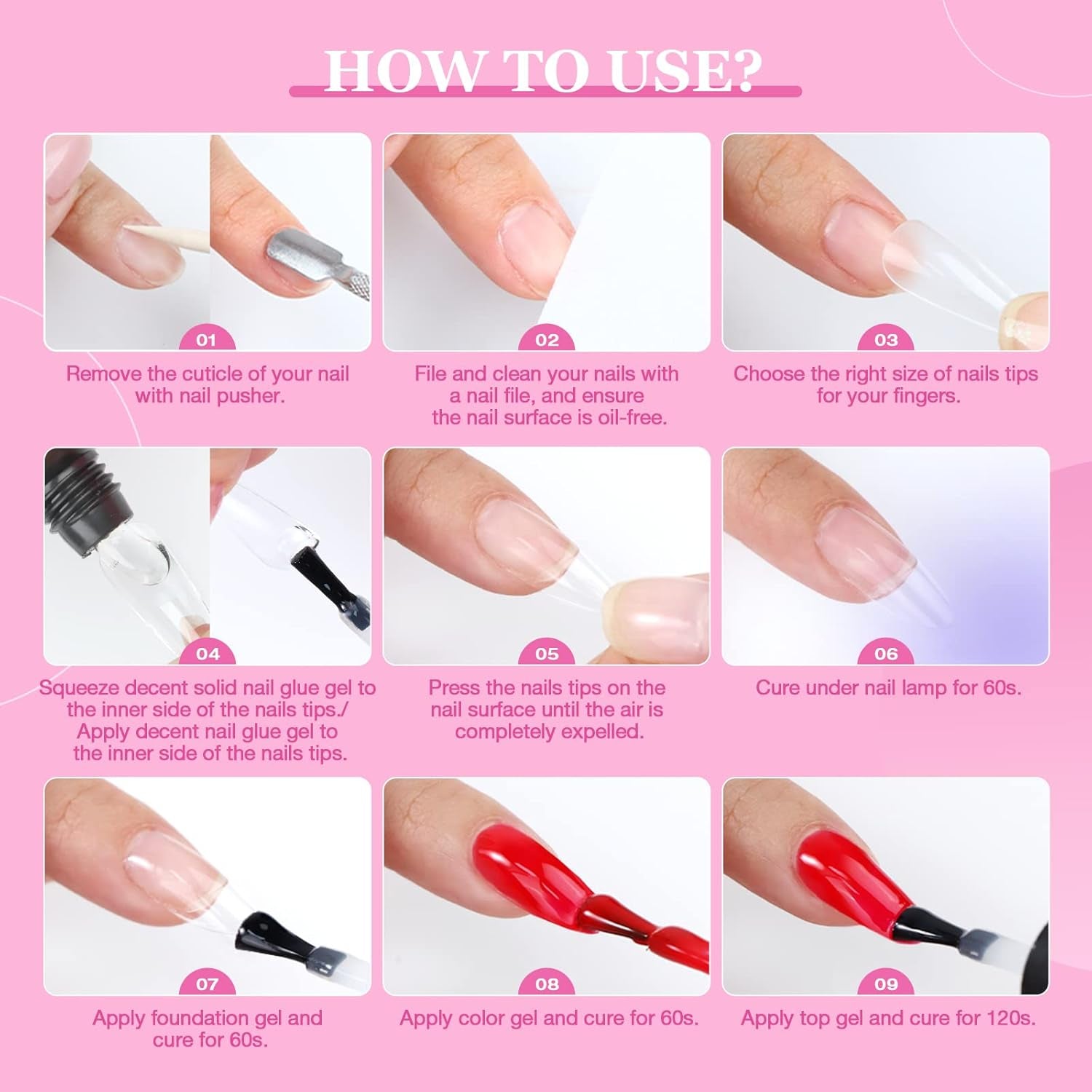 HOW TO USE?

01
Remove the cuticle of your nail with nail pusher.

02
File and clean your nails with a nail file, and ensure the nail surface is oil-free.

03
Choose the right size of nails tips for your fingers.

04
Squeeze decent solid nail glue gel to the inner side of the nails tips./ Apply decent nail glue gel to the inner side of the nails tips.

05
Press the nails tips on the nail surface until the air is completely expelled.

06
Cure under nail lamp for 60s.

07
Apply foundation gel and cure for 60s.

08
Apply color gel and cure for 60s.

09
Apply top gel and cure for 120s.