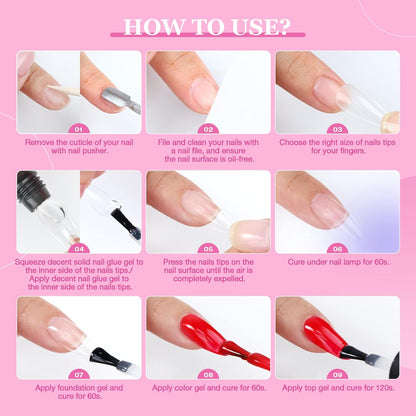 HOW TO USE?

01
Remove the cuticle of your nail with nail pusher.

02
File and clean your nails with a nail file, and ensure the nail surface is oil-free.

03
Choose the right size of nails tips for your fingers.

04
Squeeze decent solid nail glue gel to the inner side of the nails tips./ Apply decent nail glue gel to the inner side of the nails tips.

05
Press the nails tips on the nail surface until the air is completely expelled.

06
Cure under nail lamp for 60s.

07
Apply foundation gel and cure for 60s.

08
Apply color gel and cure for 60s.

09
Apply top gel and cure for 120s.